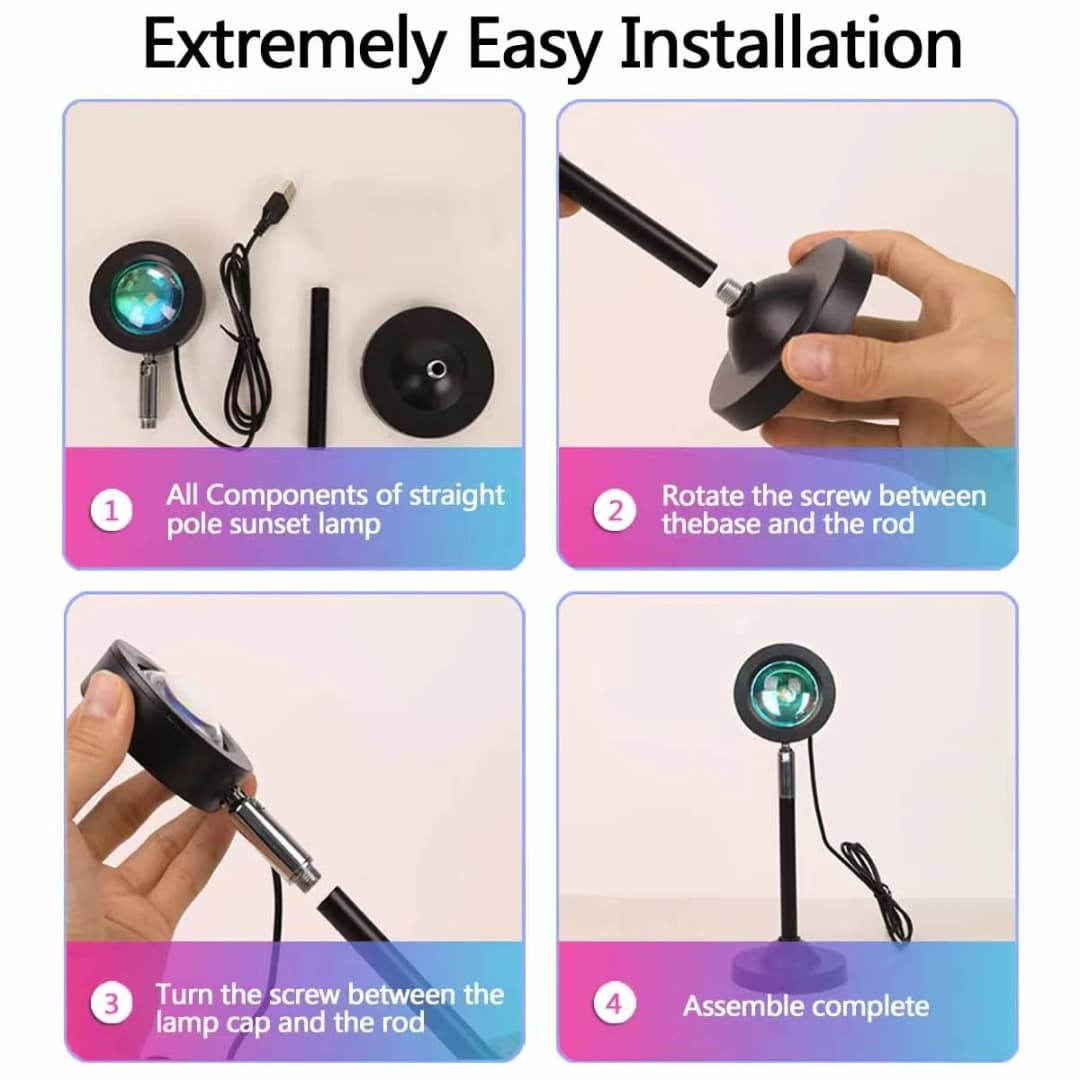 Extremely Easy Installation

1 All Components of straight pole sunset lamp

2 Rotate the screw between thebase and the rod

3 Turn the screw between the lamp cap and the rod

4 Assemble complete