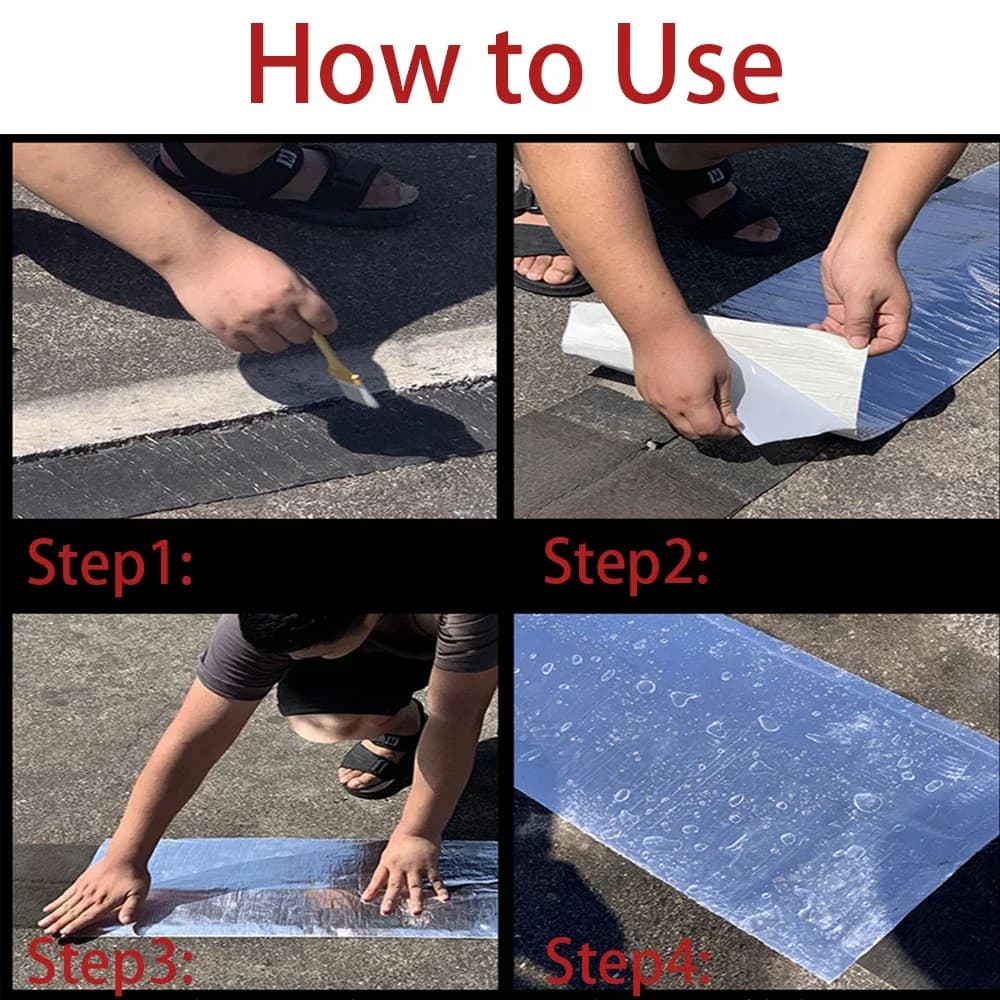 How to Use

Step1:

Step2:

Step3:

Step4: