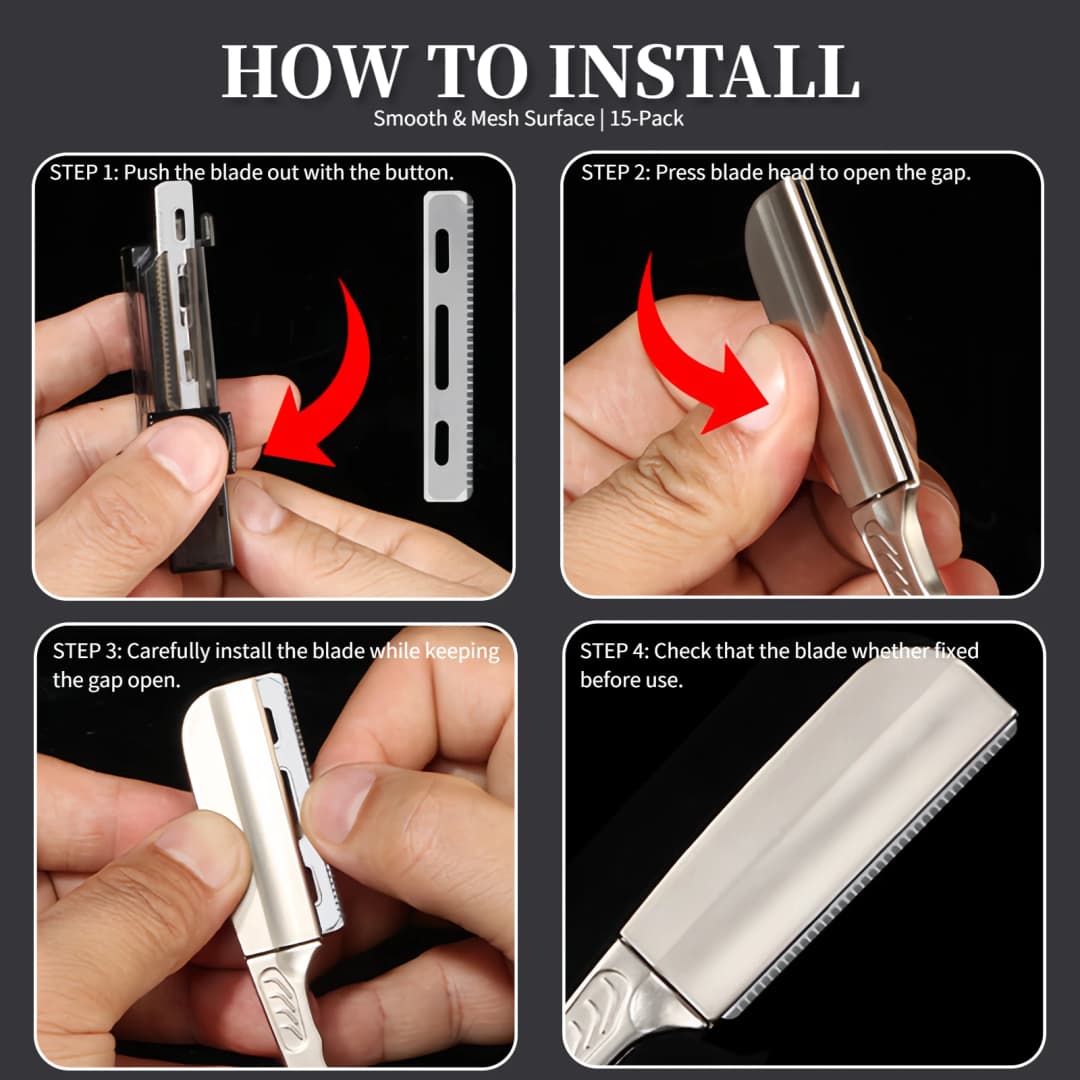 HOW TO INSTALL
Smooth & Mesh Surface | 15-Pack

STEP 1: Push the blade out with the button.

STEP 2: Press blade head to open the gap.

STEP 3: Carefully install the blade while keeping the gap open.

STEP 4: Check that the blade whether fixed before use.