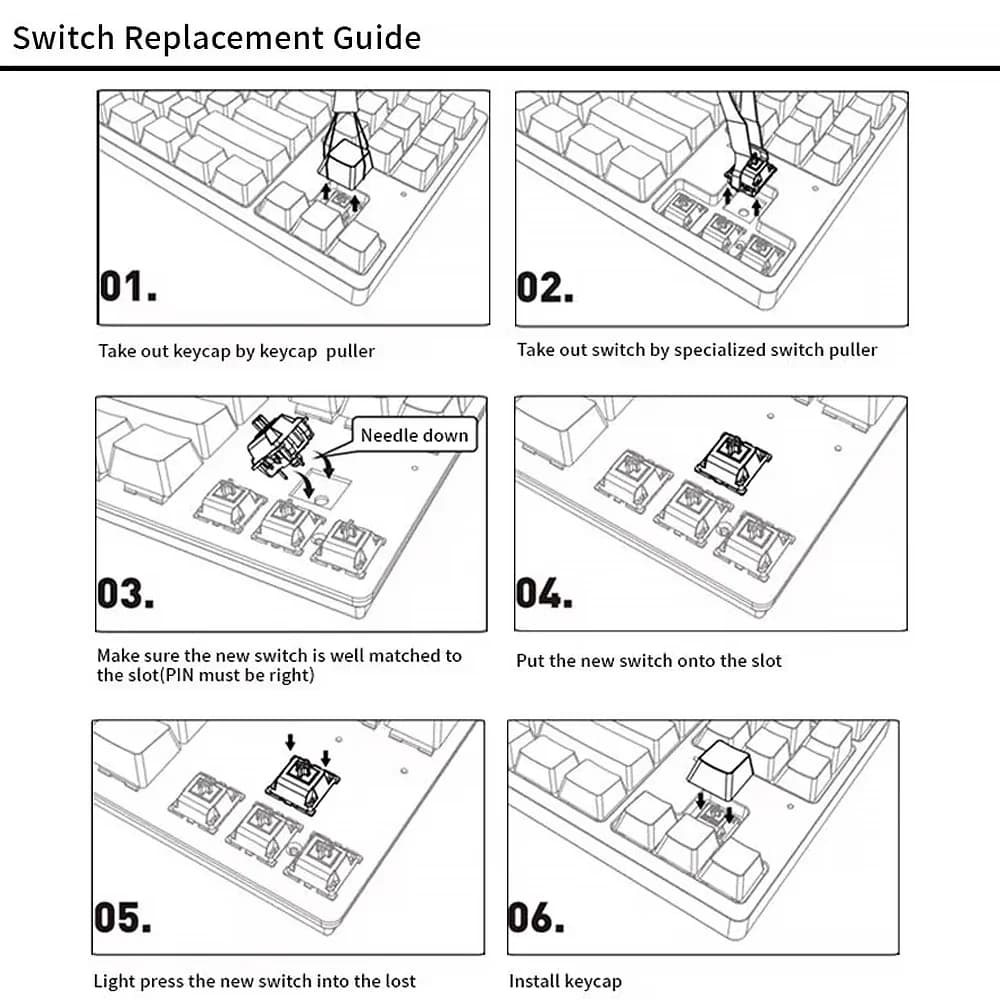 Switch Replacement Guide

01.

Take out keycap by keycap puller

02.

Take out switch by specialized switch puller

Needle down

03.

Make sure the new switch is well matched to the slot(PIN must be right)

04.

Put the new switch onto the slot

05.

Light press the new switch into the lost

06.

Install keycap