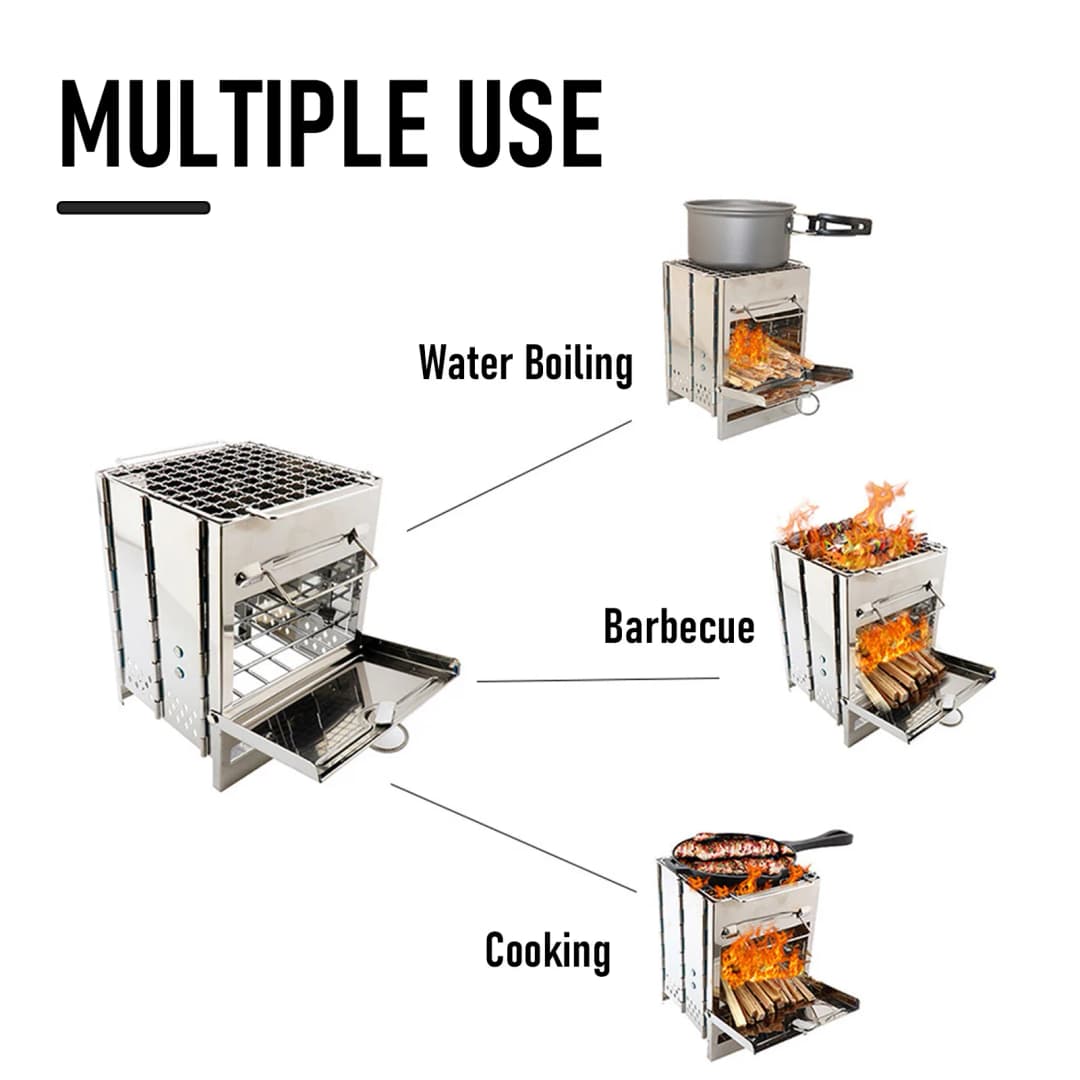 MULTIPLE USE

Water Boiling

Barbecue

Cooking