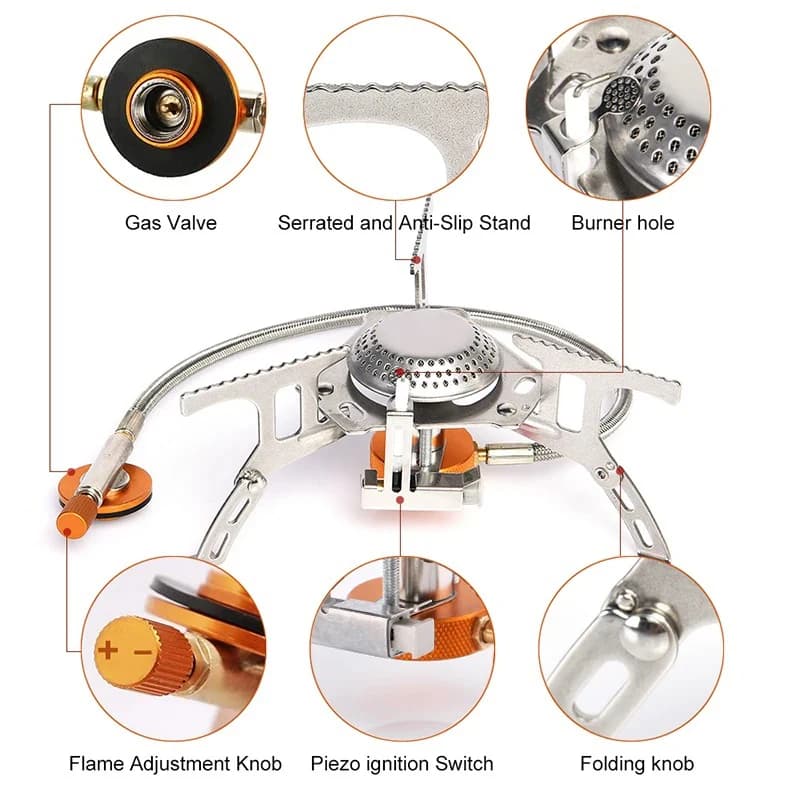 Gas Valve

Serrated and Anti-Slip Stand

Burner hole

+ −

Flame Adjustment Knob

Piezo ignition Switch

Folding knob